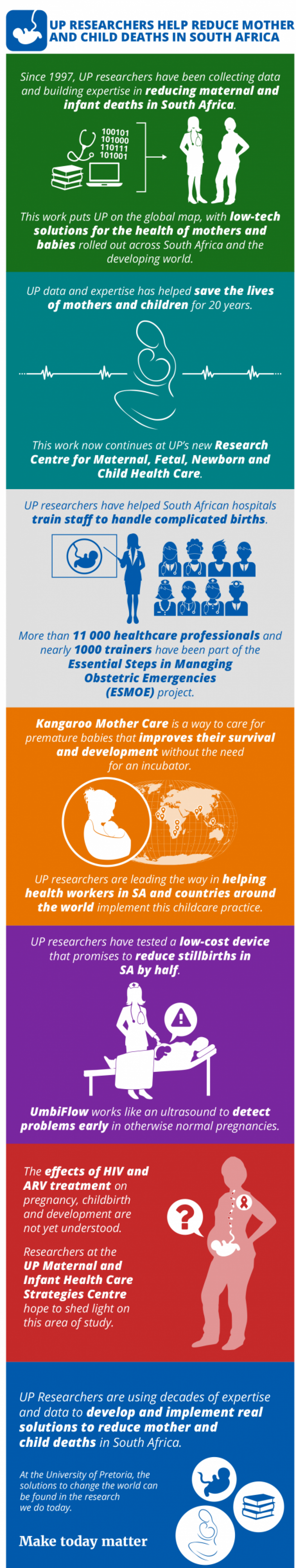 UP RESEARCHERS HELP REDUCE MOTHER AND CHILD DEATHS IN SOUTH AFRICA

Since 1997, UP researchers have been collecting data and building expertise in reducing maternal and infant deaths in South Africa.

100101
101000
110111
101001

This work puts UP on the global map, with low-tech solutions for the health of mothers and babies rolled out across South Africa and the developing world.

UP data and expertise has helped save the lives of mothers and children for 20 years.

This work now continues at UP's new Research Centre for Maternal, Fetal, Newborn and Child Health Care.

UP researchers have helped South African hospitals train staff to handle complicated births.

More than 11 000 healthcare professionals and nearly 1000 trainers have been part of the Essential Steps in Managing Obstetric Emergencies (ESMOE) project.

Kangaroo Mother Care is a way to care for premature babies that improves their survival and development without the need for an incubator.

UP researchers are leading the way in helping health workers in SA and countries around the world implement this childcare practice.

UP researchers have tested a low-cost device that promises to reduce stillbirths in SA by half.

UmbiFlow works like an ultrasound to detect problems early in otherwise normal pregnancies.

The effects of HIV and ARV treatment on pregnancy, childbirth and development are not yet understood.

Researchers at the UP Maternal and Infant Health Care Strategies Centre hope to shed light on this area of study.

UP Researchers are using decades of expertise and data to develop and implement real solutions to reduce mother and child deaths in South Africa.

At the University of Pretoria, the solutions to change the world can be found in the research we do today.

Make today matter